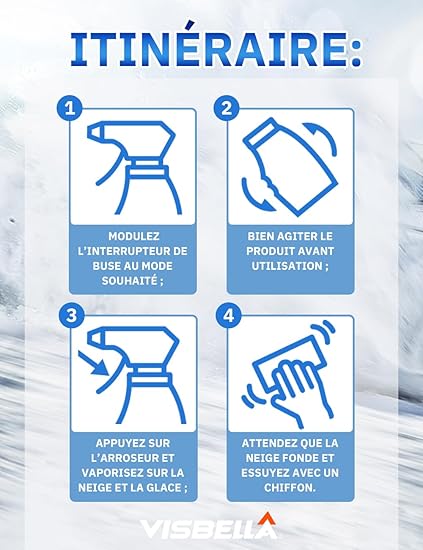 ITINÉRAIRE:

1

MODULEZ L'INTERRUPTEUR DE BUSE AU MODE SOUHAITÉ ;

2

BIEN AGITER LE PRODUIT AVANT UTILISATION ;

3

APPUYEZ SUR L'ARROSEUR ET VAPORISEZ SUR LA NEIGE ET LA GLACE ;

4

ATTENDEZ QUE LA NEIGE FONDE ET ESSUYEZ AVEC UN CHIFFON.

VISBELLA