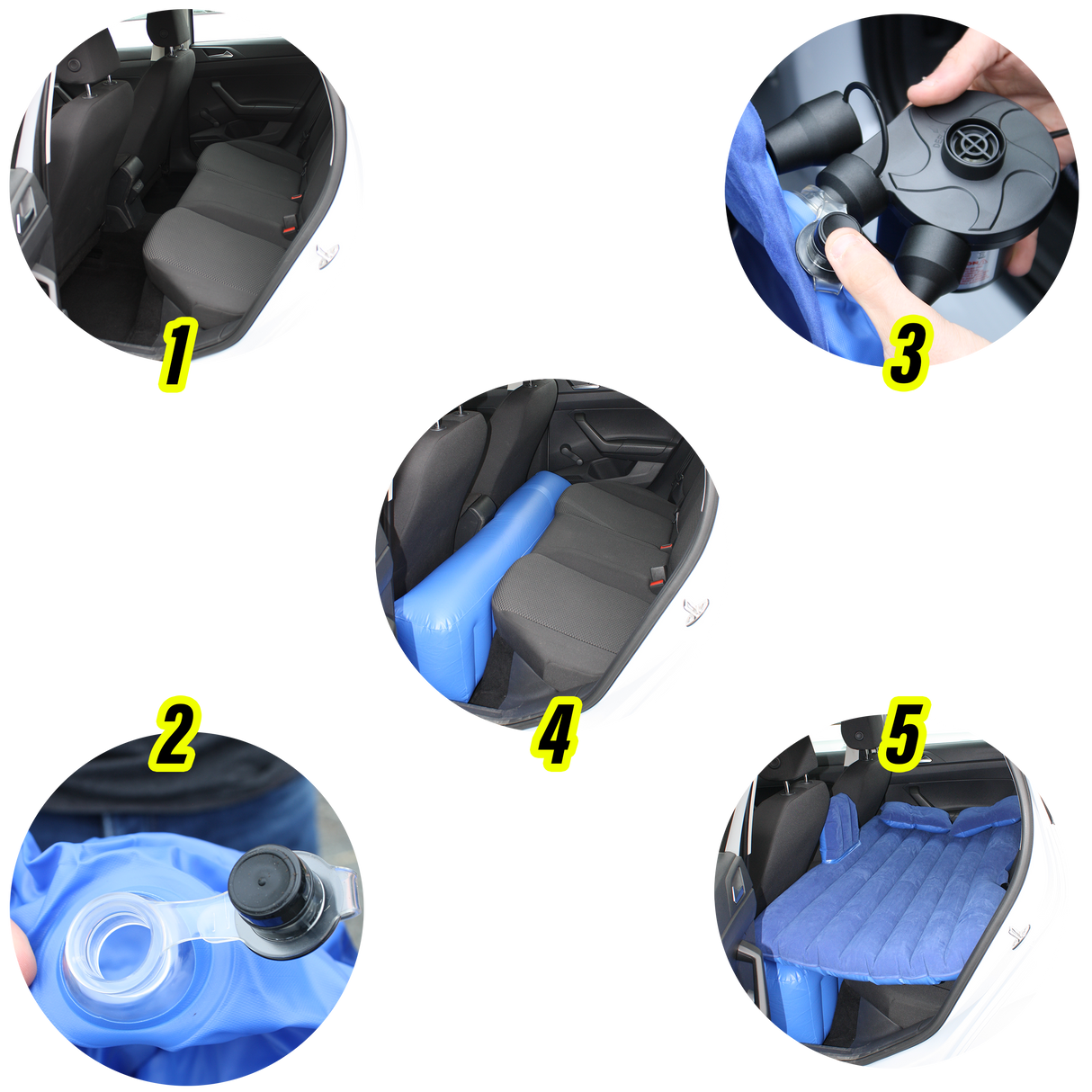 1

3

4

2

5